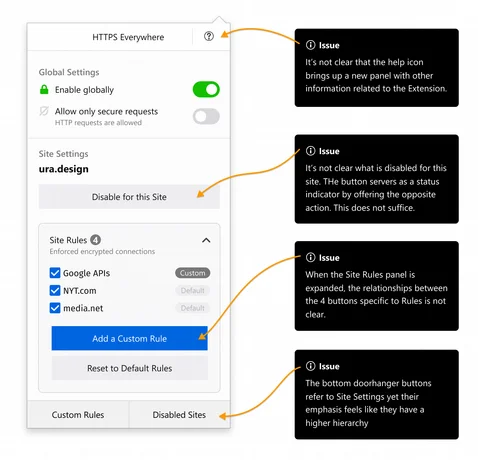 HTTPS Everywhere

Global Settings
Enable globally
Allow only secure requests
HTTP requests are allowed

Site Settings
ura.design
Disable for this Site

Site Rules 4
Enforced encrypted connections
Google APIs Custom
NYT.com Default
media.net Default
Add a Custom Rule
Reset to Default Rules

Custom Rules
Disabled Sites

Issue
It's not clear that the help icon brings up a new panel with other information related to the Extension.

Issue
It's not clear what is disabled for this site. THe button servers as a status indicator by offering the opposite action. This does not suffice.

Issue
When the Site Rules panel is expanded, the relationships between the 4 buttons specific to Rules is not clear.

Issue
The bottom doorhanger buttons refer to Site Settings yet their emphasis feels like they have a higher hierarchy